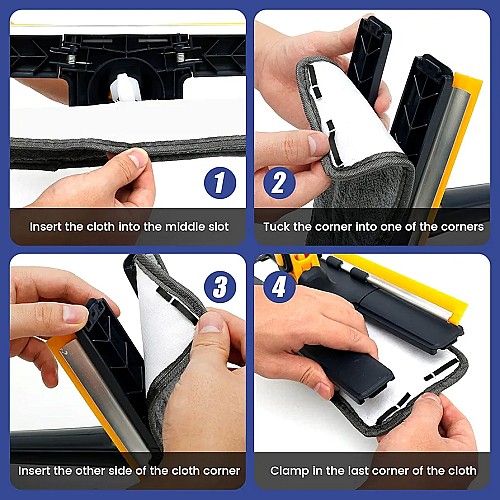 1
Insert the cloth into the middle slot

2
Tuck the corner into one of the corners

3
Insert the other side of the cloth corner

4
Clamp in the last corner of the cloth